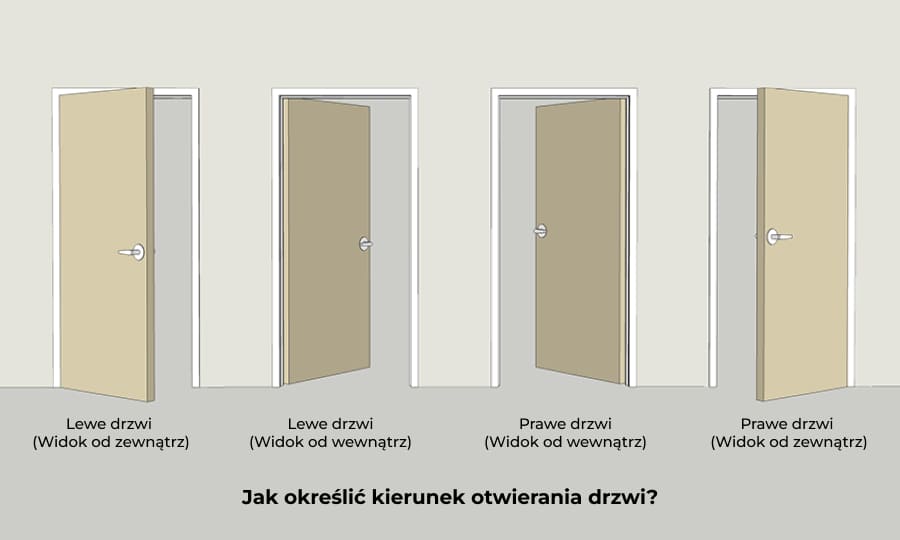 Lewe drzwi
(Widok od zewnątrz)

Lewe drzwi
(Widok od wewnątrz)

Prawe drzwi
(Widok od wewnątrz)

Prawe drzwi
(Widok od zewnątrz)

Jak określić kierunek otwierania drzwi?