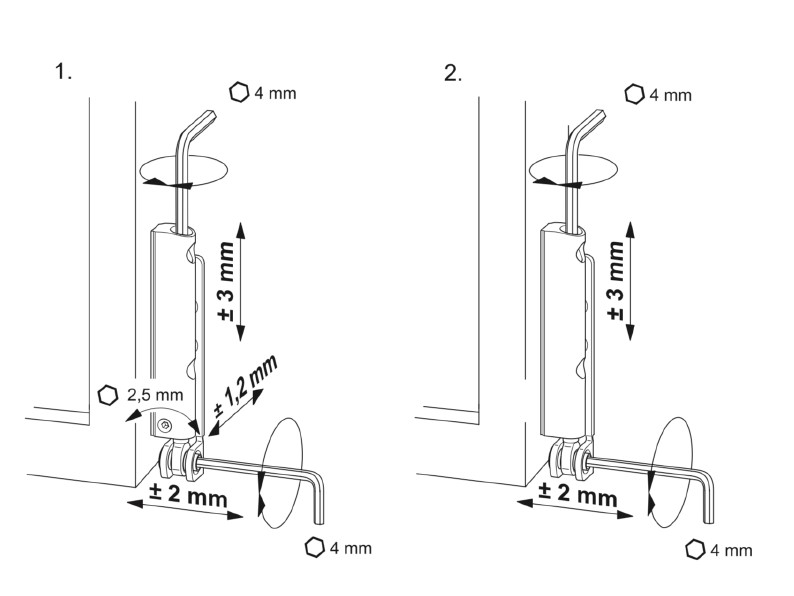 1.

4 mm

± 3 mm

2,5 mm

± 1,2 mm

± 2 mm

4 mm

2.

4 mm

± 3 mm

± 2 mm

4 mm