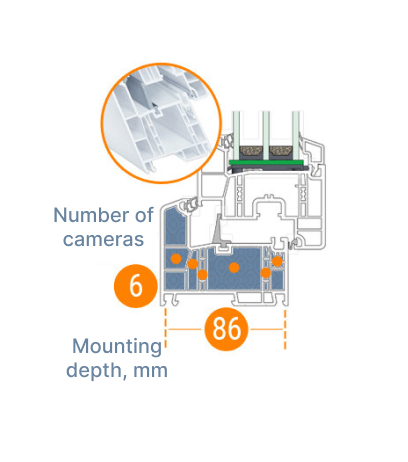 Number of cameras

6

86

Mounting depth, mm